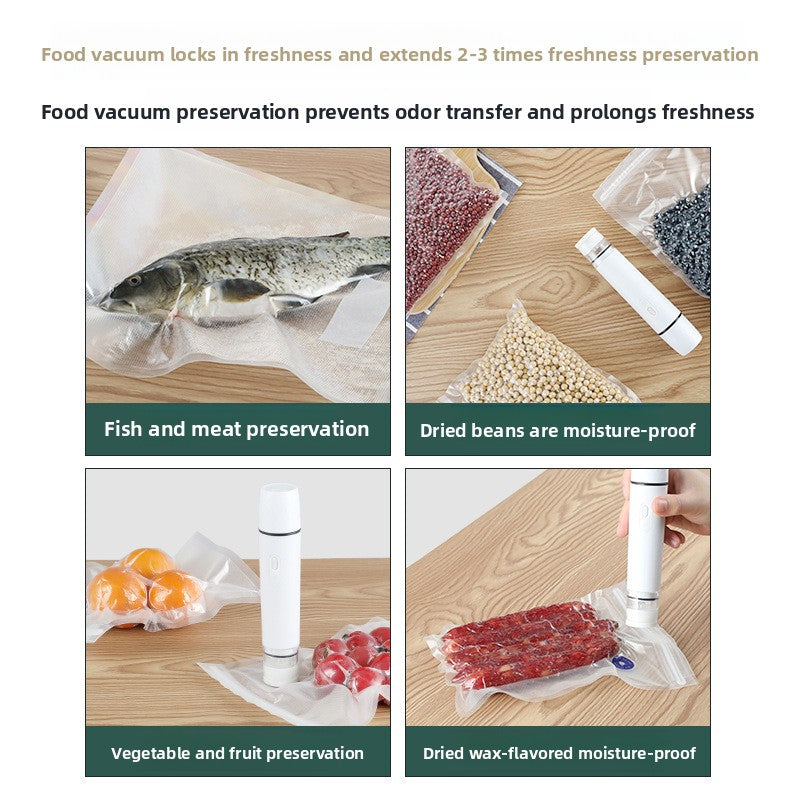 Food vacuum locks in freshness and extends 2-3 times freshness preservation

Food vacuum preservation prevents odor transfer and prolongs freshness

Fish and meat preservation

Dried beans are moisture-proof

Vegetable and fruit preservation

Dried wax-flavored moisture-proof